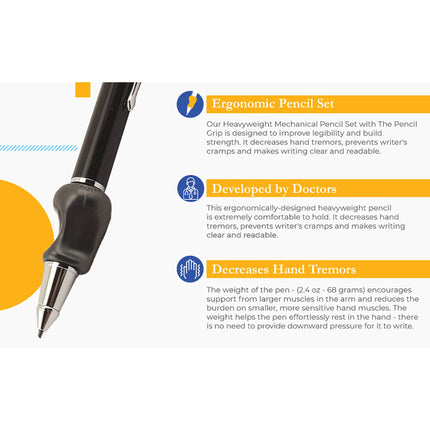 Ergonomic Pencil Set

Our Heavyweight Mechanical Pencil Set with The Pencil Grip is designed to improve legibility and build strength. It decreases hand tremors, prevents writer's cramps and makes writing clear and readable.

Developed by Doctors

This ergonomically-designed heavyweight pencil is extremely comfortable to hold. It decreases hand tremors, prevents writer's cramps and makes writing clear and readable.

Decreases Hand Tremors

The weight of the pen - (2.4 oz - 68 grams) encourages support from larger muscles in the arm and reduces the burden on smaller, more sensitive hand muscles. The weight helps the pen effortlessly rest in the hand - there is no need to provide downward pressure for it to write.