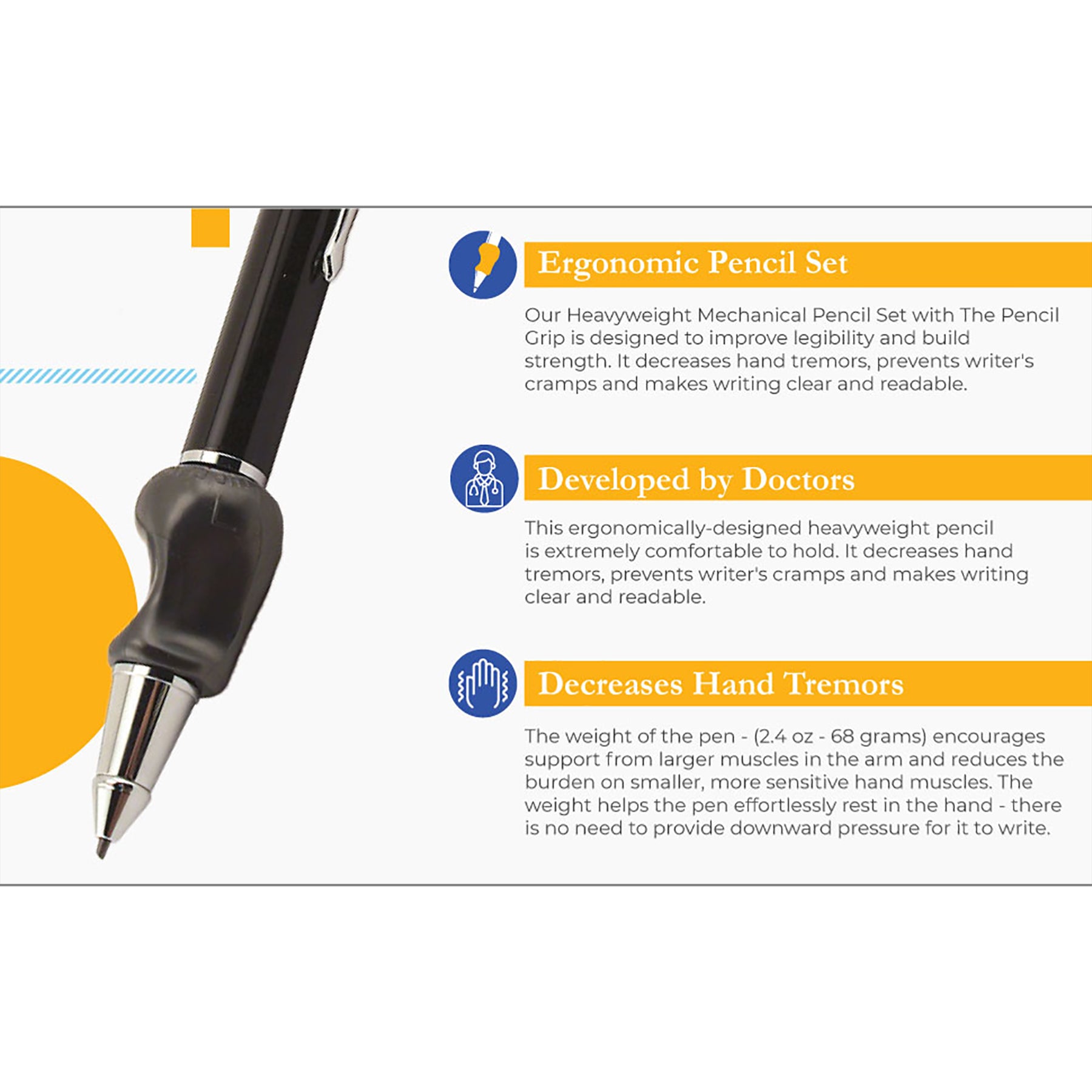 Ergonomic Pencil Set

Our Heavyweight Mechanical Pencil Set with The Pencil Grip is designed to improve legibility and build strength. It decreases hand tremors, prevents writer's cramps and makes writing clear and readable.

Developed by Doctors

This ergonomically-designed heavyweight pencil is extremely comfortable to hold. It decreases hand tremors, prevents writer's cramps and makes writing clear and readable.

Decreases Hand Tremors

The weight of the pen - (2.4 oz - 68 grams) encourages support from larger muscles in the arm and reduces the burden on smaller, more sensitive hand muscles. The weight helps the pen effortlessly rest in the hand - there is no need to provide downward pressure for it to write.